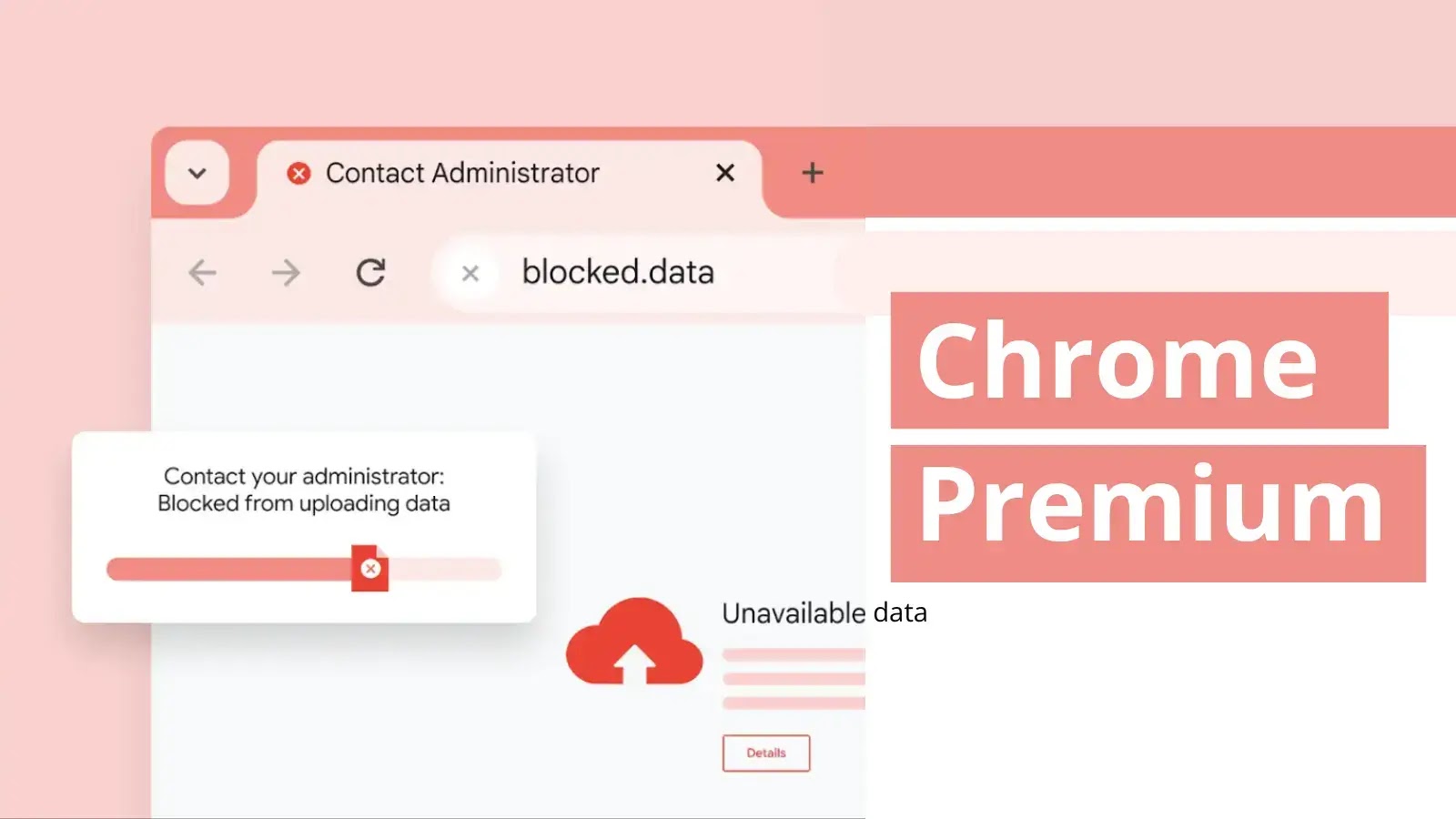 Contact Administrator

blocked.data

Chrome

Premium

Contact your administrator:
Blocked from uploading data

Unavailable data

Details